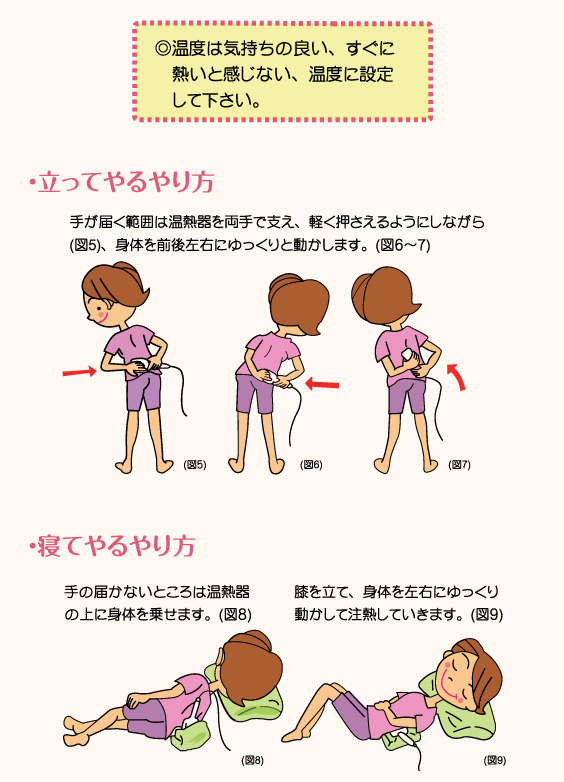 ◎温度は気持ちの良い、すぐに熱いと感じない、温度に設定して下さい。

・立ってやるやり方

手が届く範囲は温熱器を両手で支え、軽く押さえるようにしながら(図5)、身体を前後左右にゆっくりと動かします。(図6～7)

(図5)

(図6)

(図7)

・寝てやるやり方

手の届かないところは温熱器の上に身体を乗せます。(図8)

膝を立て、身体を左右にゆっくり動かして注熱していきます。(図9)

(図8)

(図9)